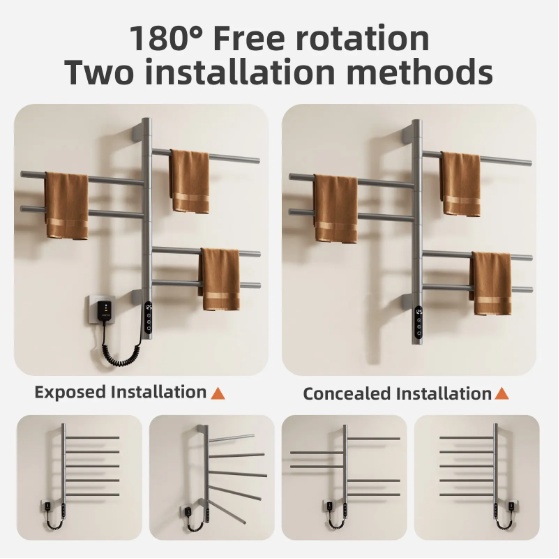 180° Free rotation
Two installation methods

Exposed Installation ▲

Concealed Installation ▲